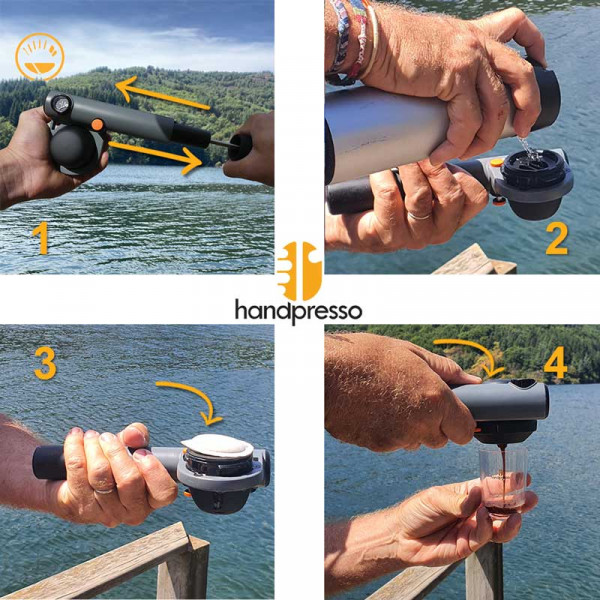 1

2

handpresso

3

4